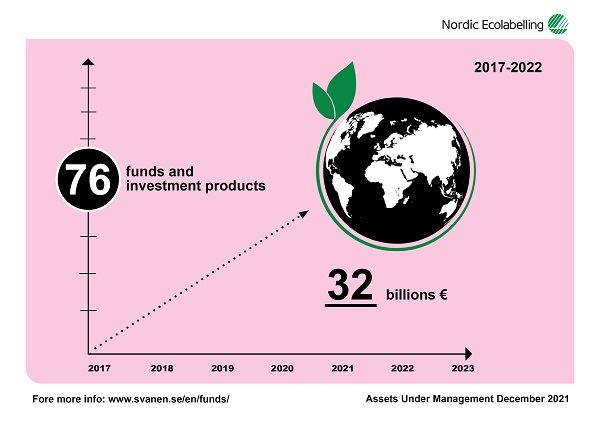 Nordic Ecolabelling

2017-2022

76 funds and investment products

32 billions €

2017 2018 2019 2020 2021 2022 2023

Fore more info: www.svanen.se/en/funds/

Assets Under Management December 2021